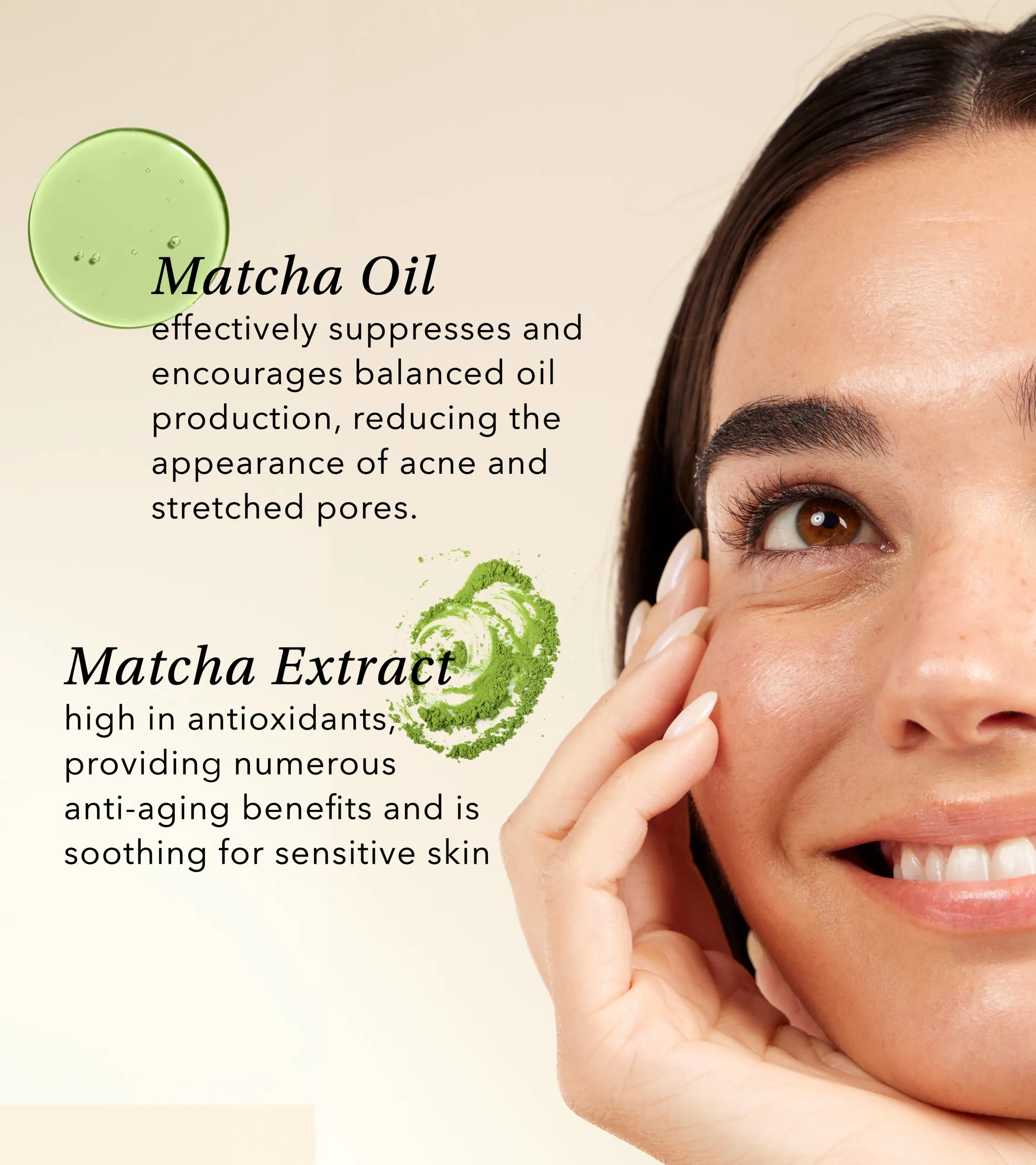 Matcha Oil
effectively suppresses and encourages balanced oil production, reducing the appearance of acne and stretched pores.

Matcha Extract
high in antioxidants, providing numerous anti-aging benefits and is soothing for sensitive skin